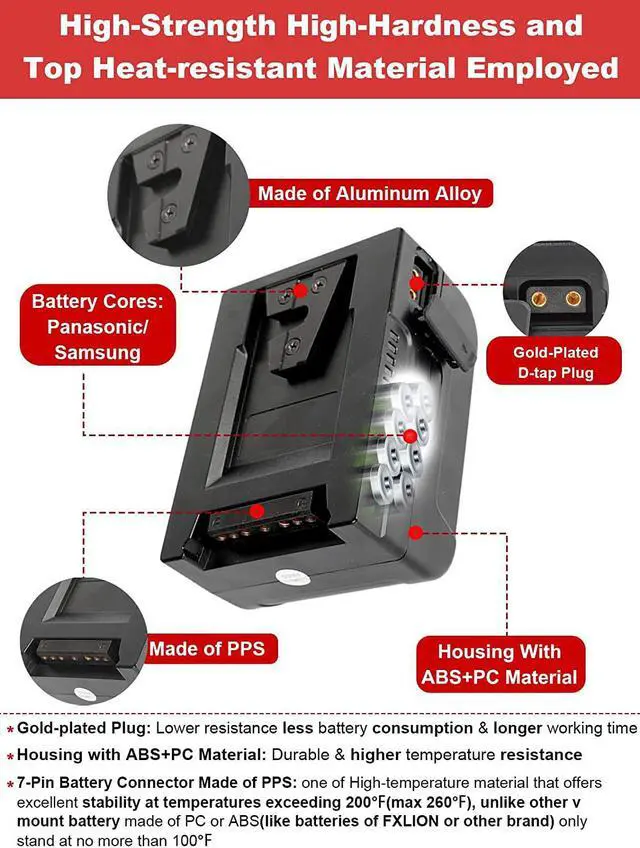 High-Strength High-Hardness and Top Heat-resistant Material Employed

Made of Aluminum Alloy

Battery Cores: Panasonic/ Samsung

Gold-Plated D-tap Plug

Made of PPS

Housing With ABS+PC Material

* Gold-plated Plug: Lower resistance less battery consumption & longer working time

* Housing with ABS+PC Material: Durable & higher temperature resistance

* 7-Pin Battery Connector Made of PPS: one of High-temperature material that offers excellent stability at temperatures exceeding 200°F(max 260°F), unlike other v mount battery made of PC or ABS(like batteries of FXLION or other brand) only stand at no more than 100°F