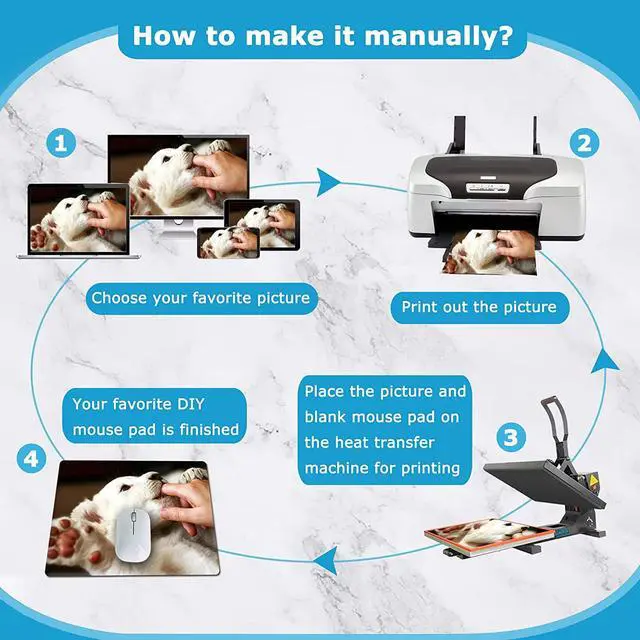 How to make it manually?

1

Choose your favorite picture

2

Print out the picture

3

Place the picture and blank mouse pad on the heat transfer machine for printing

4

Your favorite DIY mouse pad is finished