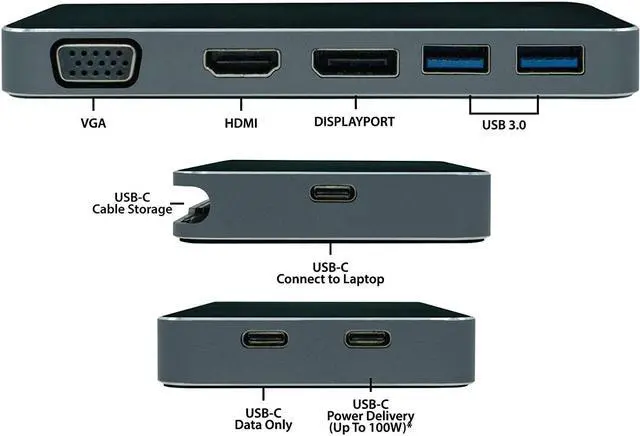 VGA

HDMI

DISPLAYPORT

USB 3.0

USB-C
Cable Storage

USB-C
Connect to Laptop

USB-C
Data Only

USB-C
Power Delivery
(Up To 100W)*