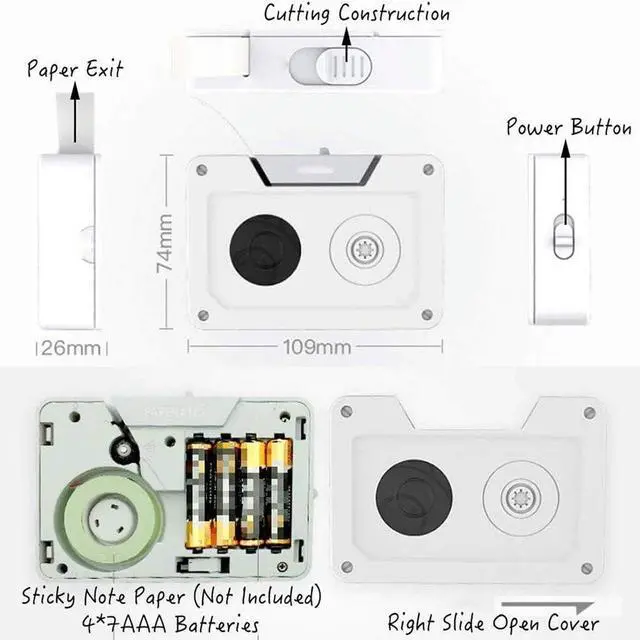 Cutting Construction

Paper Exit

Power Button

74mm

26mm

109mm

Sticky Note Paper (Not Included)
4*7AAA Batteries

Right Slide Open Cover