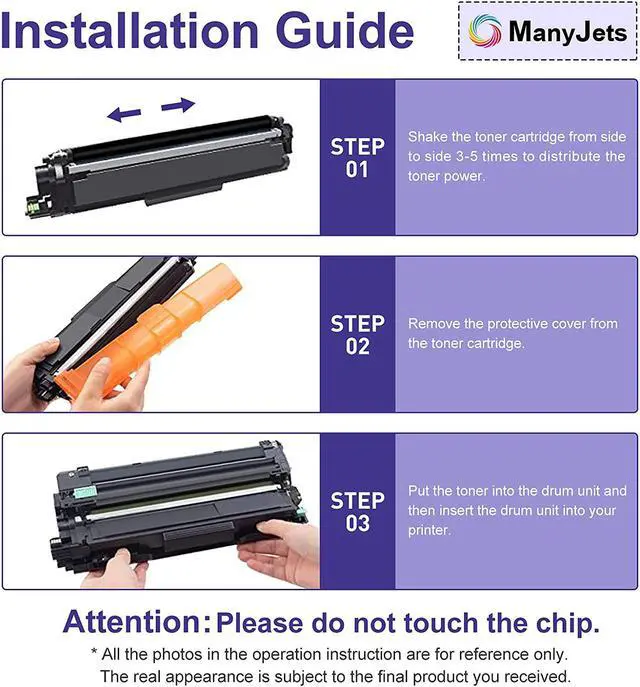 Installation Guide

ManyJets

STEP 01

Shake the toner cartridge from side to side 3-5 times to distribute the toner power.

STEP 02

Remove the protective cover from the toner cartridge.

STEP 03

Put the toner into the drum unit and then insert the drum unit into your printer.

Attention: Please do not touch the chip.

* All the photos in the operation instruction are for reference only. The real appearance is subject to the final product you received.