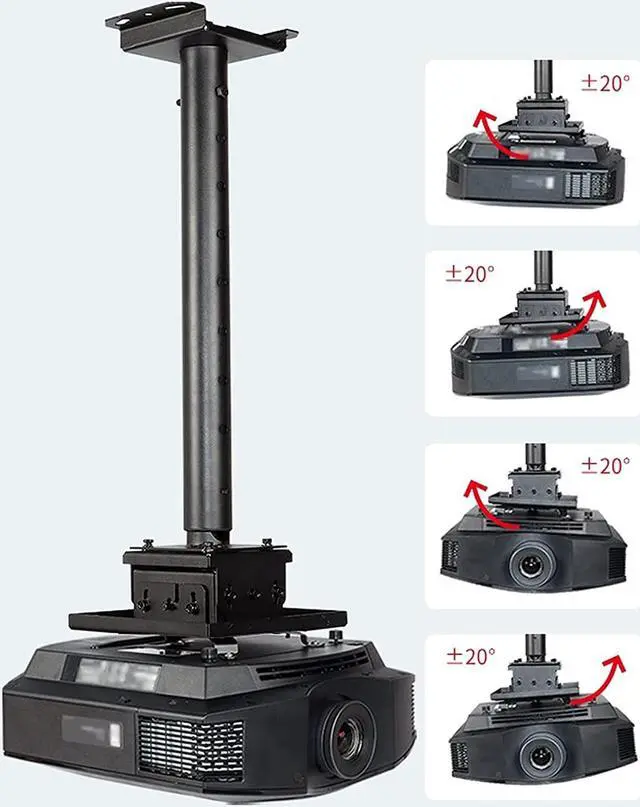 ±20°

±20°

±20°

±20°