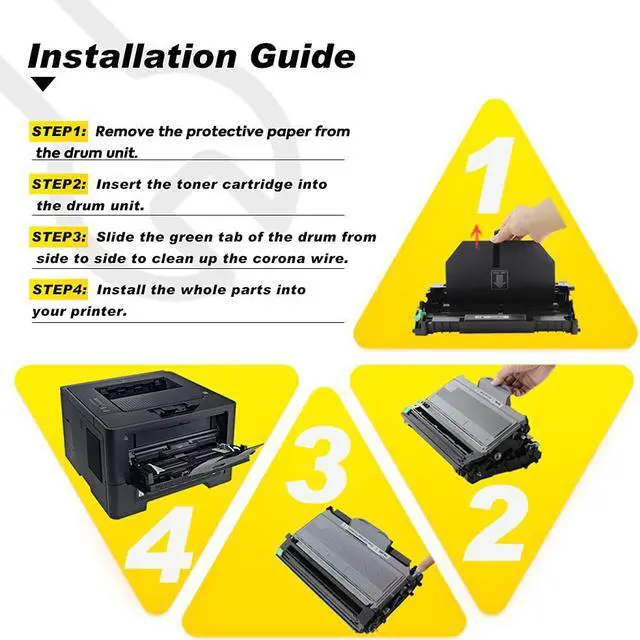 Installation Guide

STEP1: Remove the protective paper from the drum unit.

STEP2: Insert the toner cartridge into the drum unit.

STEP3: Slide the green tab of the drum from side to side to clean up the corona wire.

STEP4: Install the whole parts into your printer.

1

4

3

2