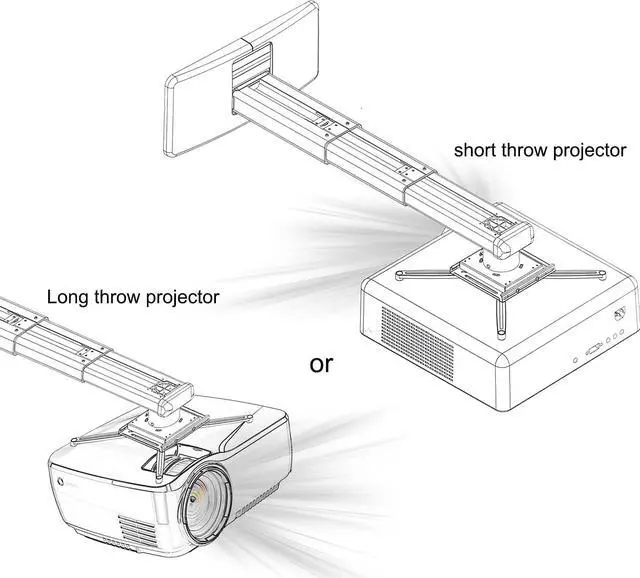 short throw projector

Long throw projector

or