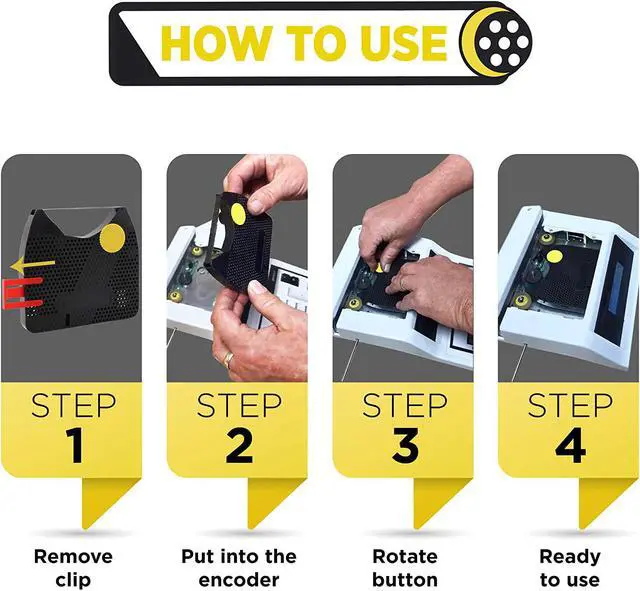 HOW TO USE

STEP
1

Remove clip

STEP
2

Put into the encoder

STEP
3

Rotate button

STEP
4

Ready to use