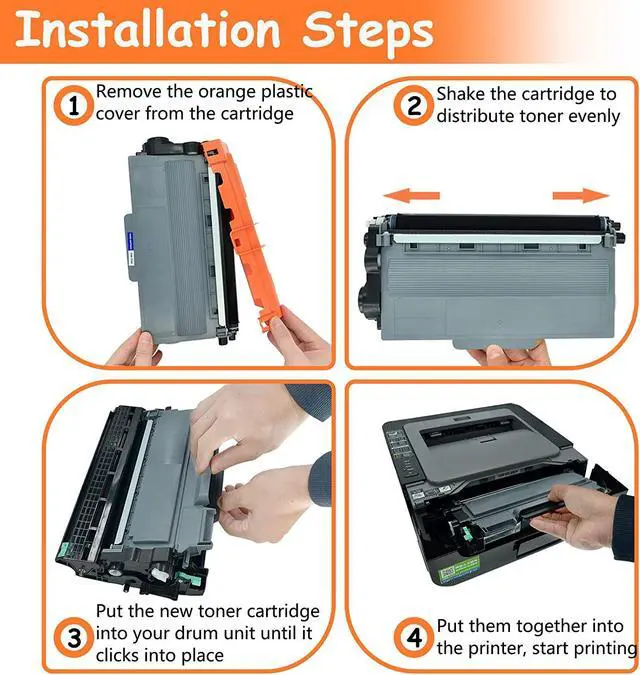 Installation Steps

1 Remove the orange plastic cover from the cartridge

2 Shake the cartridge to distribute toner evenly

3 Put the new toner cartridge into your drum unit until it clicks into place

4 Put them together into the printer, start printing