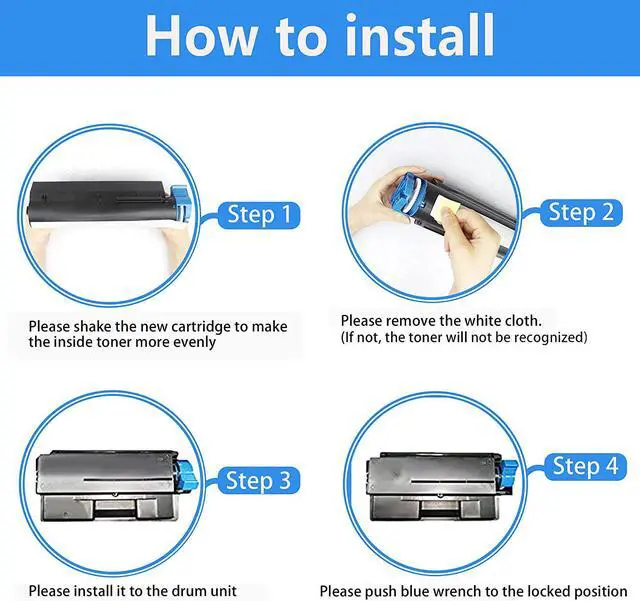 How to install

Step 1

Please shake the new cartridge to make the inside toner more evenly

Step 2

Please remove the white cloth.
(If not, the toner will not be recognized)

Step 3

Please install it to the drum unit

Step 4

Please push blue wrench to the locked position