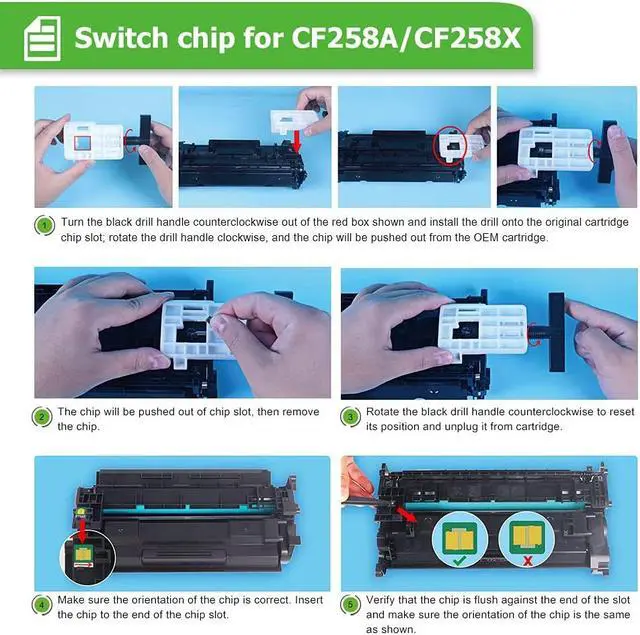 Switch chip for CF258A/CF258X

1 Turn the black drill handle counterclockwise out of the red box shown and install the drill onto the original cartridge chip slot; rotate the drill handle clockwise, and the chip will be pushed out from the OEM cartridge.

2 The chip will be pushed out of chip slot, then remove the chip.

3 Rotate the black drill handle counterclockwise to reset its position and unplug it from cartridge.

4 Make sure the orientation of the chip is correct. Insert the chip to the end of the chip slot.

5 Verify that the chip is flush against the end of the slot and make sure the orientation of the chip is the same as shown.