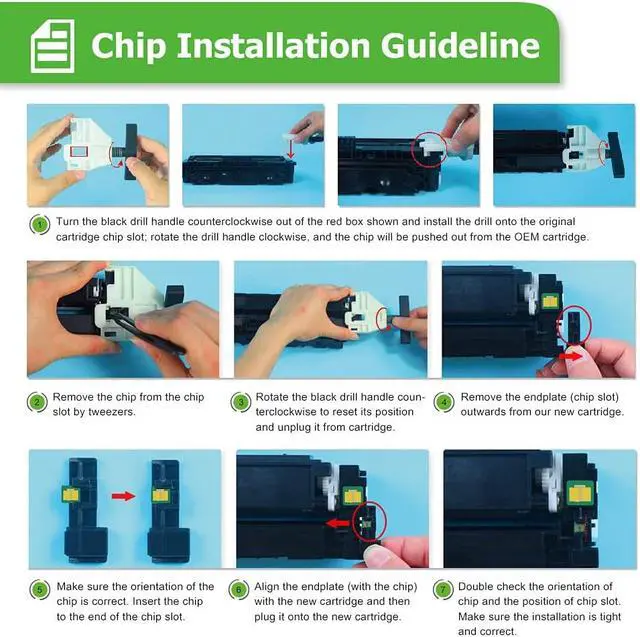 Chip Installation Guideline

1 Turn the black drill handle counterclockwise out of the red box shown and install the drill onto the original cartridge chip slot; rotate the drill handle clockwise, and the chip will be pushed out from the OEM cartridge.

2 Remove the chip from the chip slot by tweezers.

3 Rotate the black drill handle counterclockwise to reset its position and unplug it from cartridge.

4 Remove the endplate (chip slot) outwards from our new cartridge.

5 Make sure the orientation of the chip is correct. Insert the chip to the end of the chip slot.

6 Align the endplate (with the chip) with the new cartridge and then plug it onto the new cartridge.

7 Double check the orientation of chip and the position of chip slot. Make sure the installation is tight and correct.