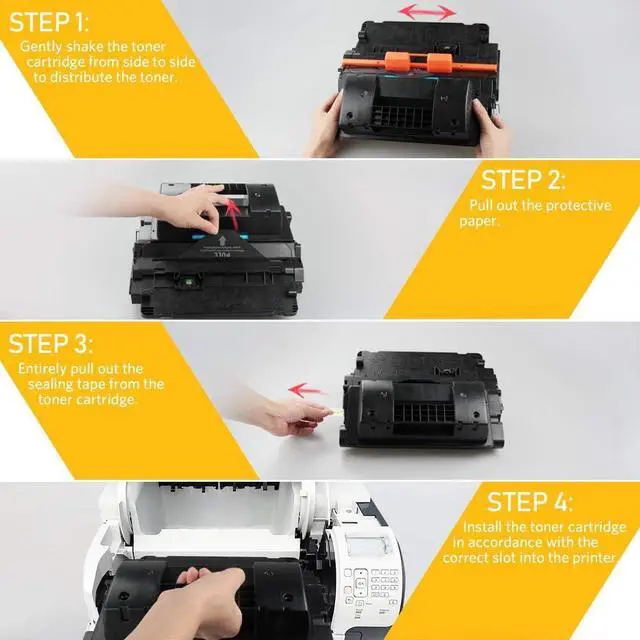 STEP 1:
Gently shake the toner cartridge from side to side to distribute the toner.

STEP 2:
Pull out the protective paper.

PULL

STEP 3:
Entirely pull out the sealing tape from the toner cartridge.

STEP 4:
Install the toner cartridge in accordance with the correct slot into the printer.