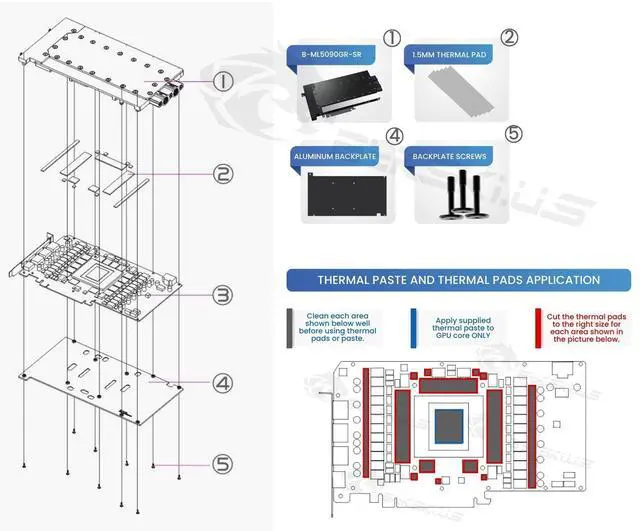 ①
②
③
④
⑤

①
B-ML5090GR-SR

②
1.5MM THERMAL PAD

④
ALUMINUM BACKPLATE

⑤
BACKPLATE SCREWS

THERMAL PASTE AND THERMAL PADS APPLICATION

Clean each area shown below well before using thermal pads or paste.

Apply supplied thermal paste to GPU core ONLY

Cut the thermal pads to the right size for each area shown in the picture below.