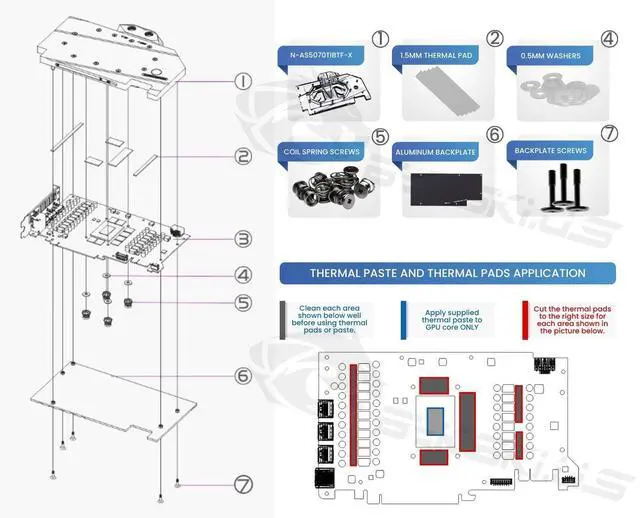 ①
②
③
④
⑤
⑥
⑦

①
N-AS5070TIBTF-X

②
1.5MM THERMAL PAD

④
0.5MM WASHERS

⑤
COIL SPRING SCREWS

⑥
ALUMINUM BACKPLATE

⑦
BACKPLATE SCREWS

THERMAL PASTE AND THERMAL PADS APPLICATION

Clean each area shown below well before using thermal pads or paste.

Apply supplied thermal paste to GPU core ONLY

Cut the thermal pads to the right size for each area shown in the picture below.