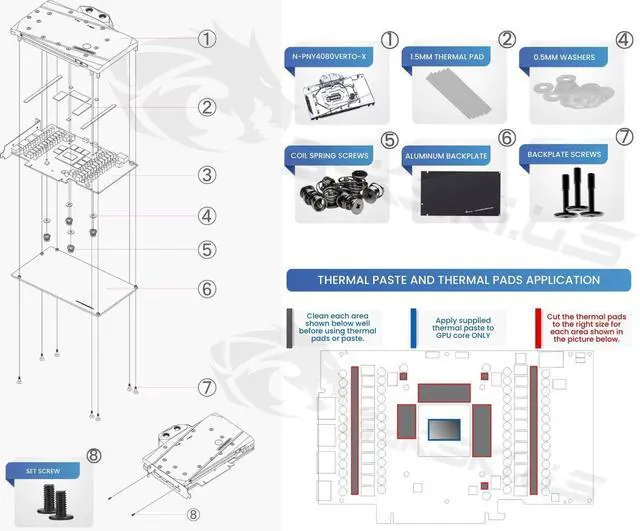 ①
②
③
④
⑤
⑥
⑦
⑧
SET SCREW
⑧

①
N-PNY4080VERTO-X
②
1.5MM THERMAL PAD
④
0.5MM WASHERS
⑤
COIL SPRING SCREWS
⑥
ALUMINUM BACKPLATE
⑦
BACKPLATE SCREWS

THERMAL PASTE AND THERMAL PADS APPLICATION

Clean each area shown below well before using thermal pads or paste.

Apply supplied thermal paste to GPU core ONLY

Cut the thermal pads to the right size for each area shown in the picture below.