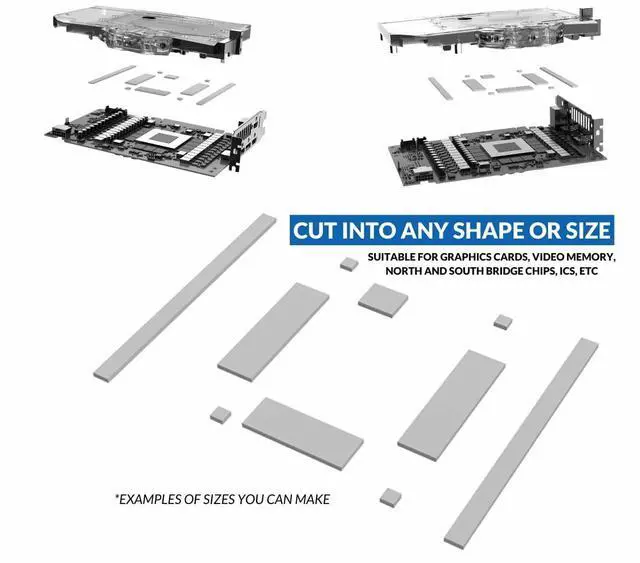 CUT INTO ANY SHAPE OR SIZE

SUITABLE FOR GRAPHICS CARDS, VIDEO MEMORY, NORTH AND SOUTH BRIDGE CHIPS, ICS, ETC

*EXAMPLES OF SIZES YOU CAN MAKE