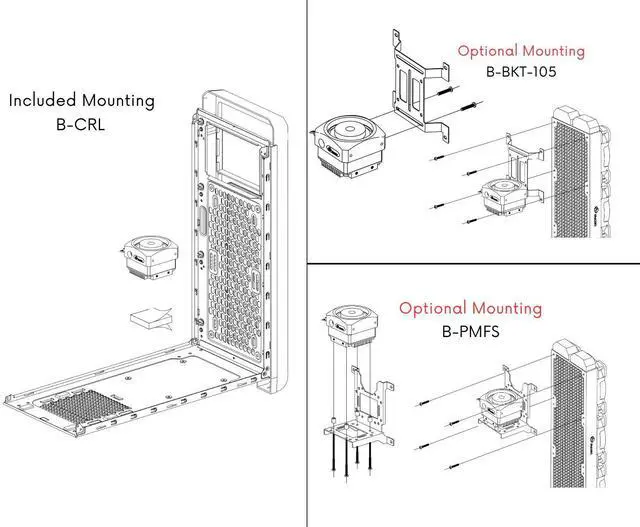 Included Mounting
B-CRL

Optional Mounting
B-BKT-105

Optional Mounting
B-PMFS