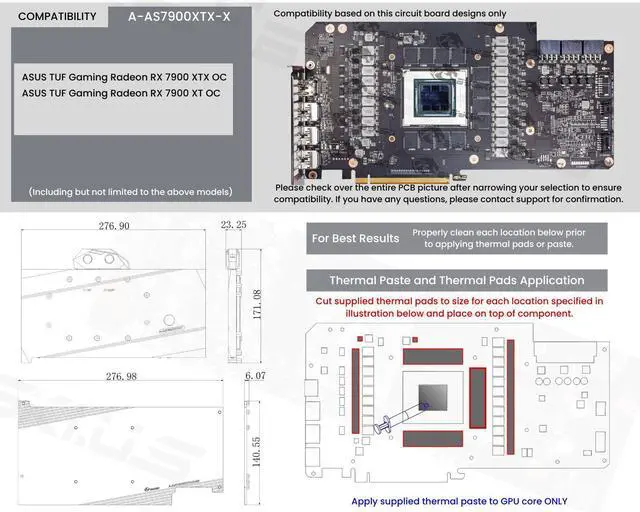 COMPATIBILITY

A-AS7900XTX-X

ASUS TUF Gaming Radeon RX 7900 XTX OC
ASUS TUF Gaming Radeon RX 7900 XT OC

(Including but not limited to the above models)

Compatibility based on this circuit board designs only

Please check over the entire PCB picture after narrowing your selection to ensure compatibility. If you have any questions, please contact support for confirmation.

276.90

23.25

171.08

276.98

6.07

140.55

For Best Results

Properly clean each location below prior to applying thermal pads or paste.

Thermal Paste and Thermal Pads Application

Cut supplied thermal pads to size for each location specified in illustration below and place on top of component.

Apply supplied thermal paste to GPU core ONLY