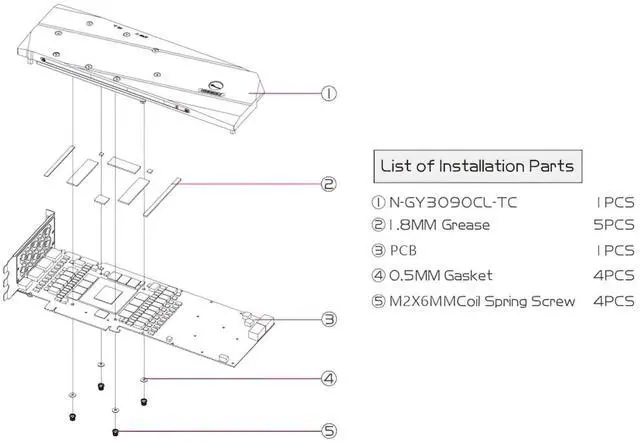 ①

②

③

④

⑤

List of Installation Parts

| | |
|---|---|
| ① N-GY3090CL-TC | 1PCS |
| ② 1.8MM Grease | 5PCS |
| ③ PCB | 1PCS |
| ④ 0.5MM Gasket | 4PCS |
| ⑤ M2X6MMCoil Spring Screw | 4PCS |