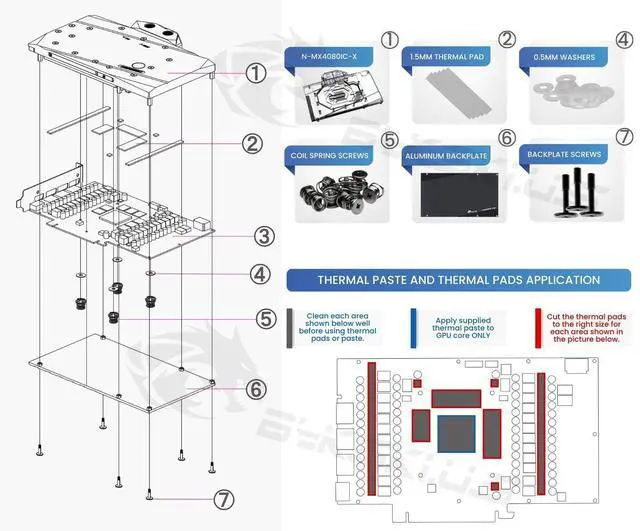 ①
②
③
④
⑤
⑥
⑦

① N-MX4080IC-X
② 1.5MM THERMAL PAD
④ 0.5MM WASHERS
⑤ COIL SPRING SCREWS
⑥ ALUMINUM BACKPLATE
⑦ BACKPLATE SCREWS

THERMAL PASTE AND THERMAL PADS APPLICATION

Clean each area shown below well before using thermal pads or paste.

Apply supplied thermal paste to GPU core ONLY

Cut the thermal pads to the right size for each area shown in the picture below.