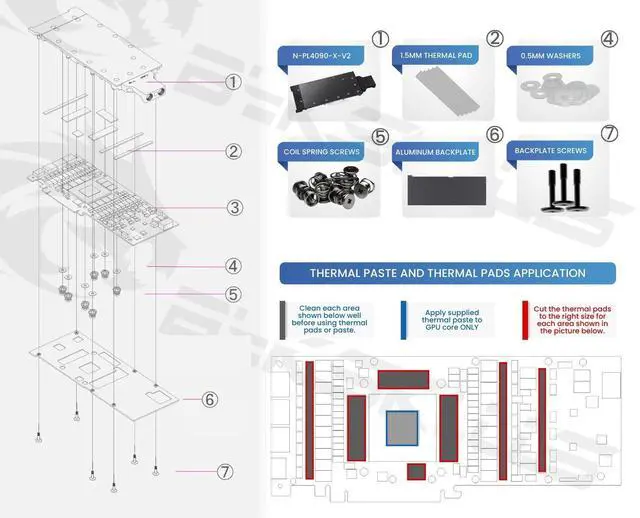 ①
②
③
④
⑤
⑥
⑦

① N-PL4090-X-V2
② 1.5MM THERMAL PAD
④ 0.5MM WASHERS
⑤ COIL SPRING SCREWS
⑥ ALUMINUM BACKPLATE
⑦ BACKPLATE SCREWS

THERMAL PASTE AND THERMAL PADS APPLICATION

Clean each area shown below well before using thermal pads or paste.

Apply supplied thermal paste to GPU core ONLY

Cut the thermal pads to the right size for each area shown in the picture below.