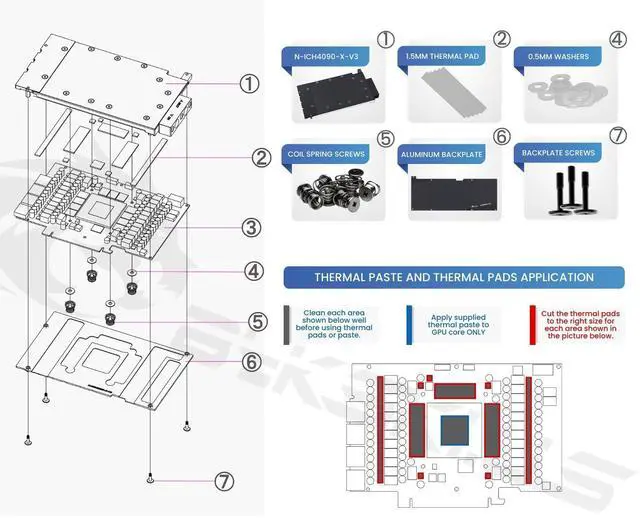 ①
②
③
④
⑤
⑥
⑦

① N-ICH4090-X-V3
② 1.5MM THERMAL PAD
④ 0.5MM WASHERS
⑤ COIL SPRING SCREWS
⑥ ALUMINUM BACKPLATE
⑦ BACKPLATE SCREWS

THERMAL PASTE AND THERMAL PADS APPLICATION

Clean each area shown below well before using thermal pads or paste.

Apply supplied thermal paste to GPU core ONLY

Cut the thermal pads to the right size for each area shown in the picture below.