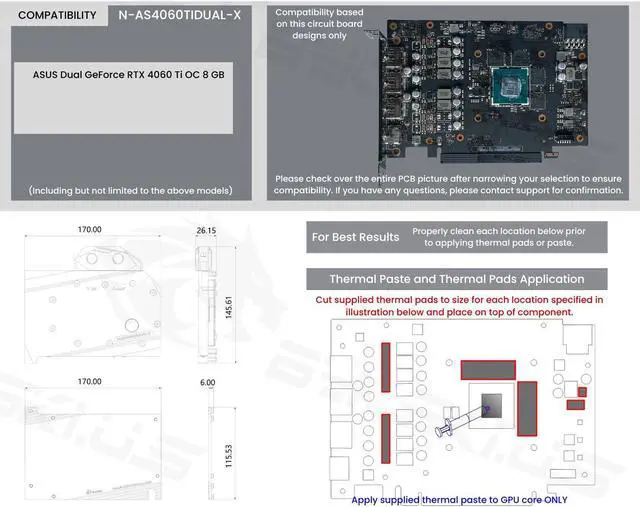 COMPATIBILITY

N-AS4060TIDUAL-X

ASUS Dual GeForce RTX 4060 Ti OC 8 GB

(Including but not limited to the above models)

Compatibility based on this circuit board designs only

Please check over the entire PCB picture after narrowing your selection to ensure compatibility. If you have any questions, please contact support for confirmation.

170.00

26.15

145.61

170.00

6.00

115.53

For Best Results

Properly clean each location below prior to applying thermal pads or paste.

Thermal Paste and Thermal Pads Application

Cut supplied thermal pads to size for each location specified in illustration below and place on top of component.

Apply supplied thermal paste to GPU core ONLY