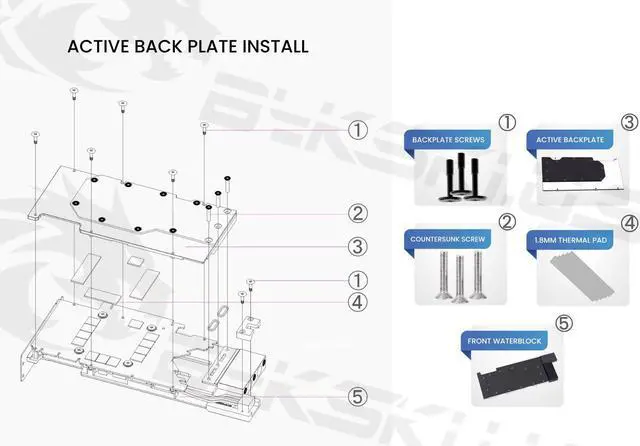 ACTIVE BACK PLATE INSTALL

①
②
③
①
④
⑤

① BACKPLATE SCREWS

③ ACTIVE BACKPLATE

② COUNTERSUNK SCREW

④ 1.8MM THERMAL PAD

⑤ FRONT WATERBLOCK