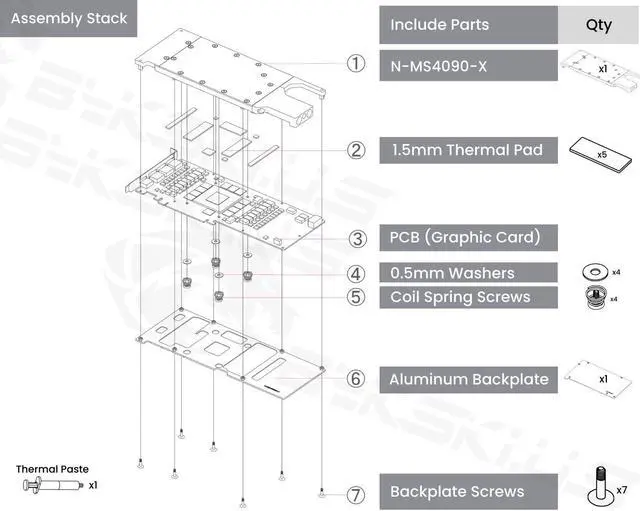 Assembly Stack

| Include Parts | Qty |
|---|---|
| ① N-MS4090-X | x1 |
| ② 1.5mm Thermal Pad | x5 |
| ③ PCB (Graphic Card) | |
| ④ 0.5mm Washers | x4 |
| ⑤ Coil Spring Screws | x4 |
| ⑥ Aluminum Backplate | x1 |
| ⑦ Backplate Screws | x7 |

Thermal Paste
x1