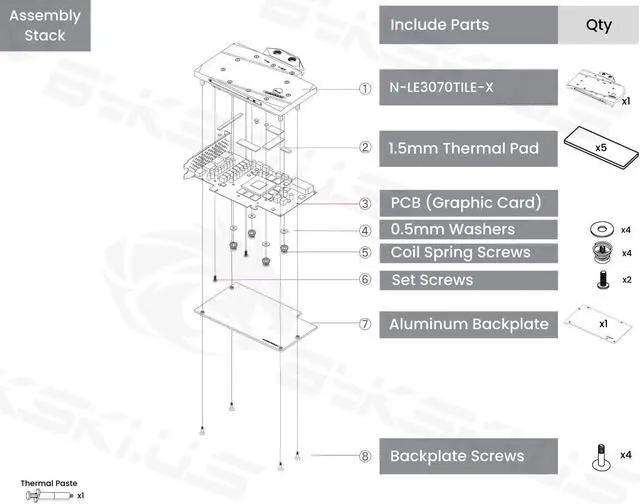 Assembly Stack

| Include Parts | Qty |
|---|---|
| ① N-LE3070TILE-X | x1 |
| ② 1.5mm Thermal Pad | x5 |
| ③ PCB (Graphic Card) | |
| ④ 0.5mm Washers | x4 |
| ⑤ Coil Spring Screws | x4 |
| ⑥ Set Screws | x2 |
| ⑦ Aluminum Backplate | x1 |
| ⑧ Backplate Screws | x4 |

Thermal Paste x1