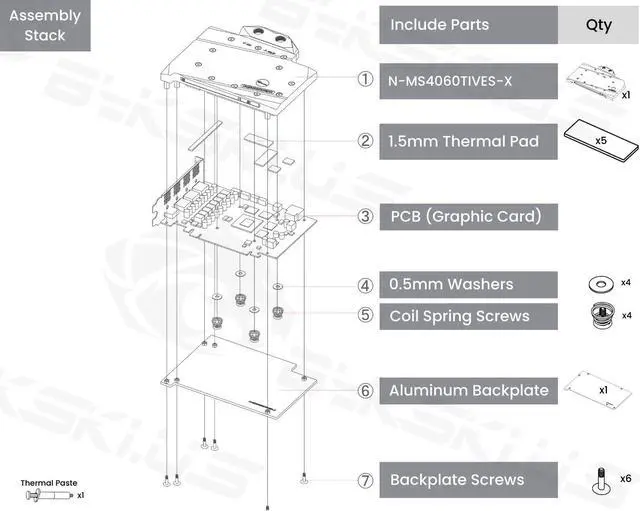 Assembly Stack

| Include Parts | Qty |
|---|---|
| ① N-MS4060TIVES-X | x1 |
| ② 1.5mm Thermal Pad | x5 |
| ③ PCB (Graphic Card) | |
| ④ 0.5mm Washers | x4 |
| ⑤ Coil Spring Screws | x4 |
| ⑥ Aluminum Backplate | x1 |
| ⑦ Backplate Screws | x6 |

Thermal Paste x1