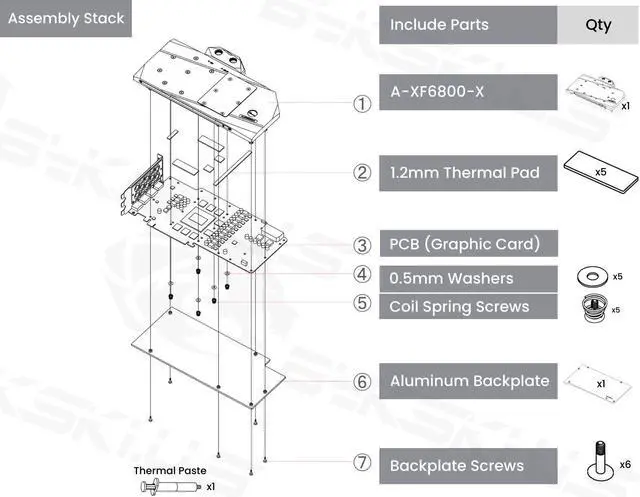 Assembly Stack

| Include Parts | Qty |
|---|---|
| ① A-XF6800-X | x1 |
| ② 1.2mm Thermal Pad | x5 |
| ③ PCB (Graphic Card) | |
| ④ 0.5mm Washers | x5 |
| ⑤ Coil Spring Screws | x5 |
| ⑥ Aluminum Backplate | x1 |
| ⑦ Backplate Screws | x6 |

Thermal Paste x1