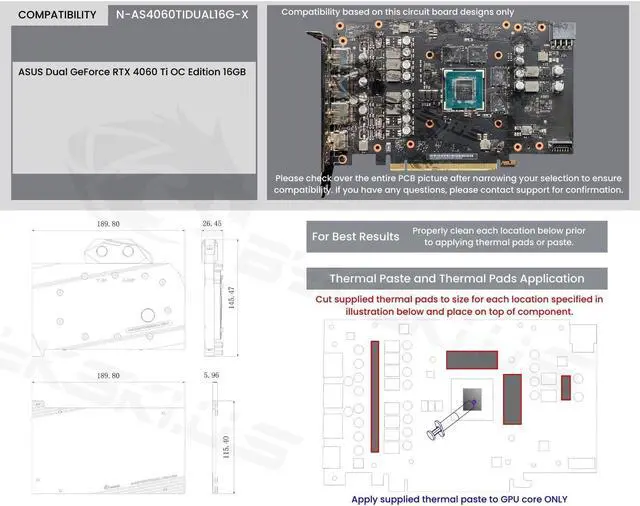 COMPATIBILITY

N-AS4060TIDUAL16G-X

ASUS Dual GeForce RTX 4060 Ti OC Edition 16GB

Compatibility based on this circuit board designs only

Please check over the entire PCB picture after narrowing your selection to ensure compatibility. If you have any questions, please contact support for confirmation.

189.80

26.45

145.47

189.80

5.96

115.40

For Best Results

Properly clean each location below prior to applying thermal pads or paste.

Thermal Paste and Thermal Pads Application

Cut supplied thermal pads to size for each location specified in illustration below and place on top of component.

Apply supplied thermal paste to GPU core ONLY