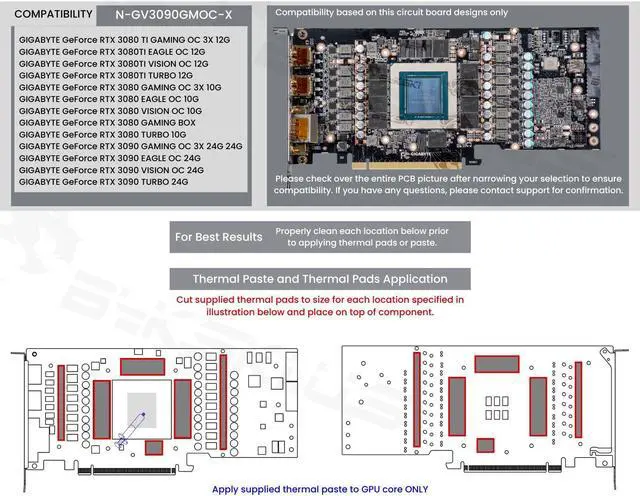 COMPATIBILITY N-GV3090GMOC-X

GIGABYTE GeForce RTX 3080 TI GAMING OC 3X 12G
GIGABYTE GeForce RTX 3080TI EAGLE OC 12G
GIGABYTE GeForce RTX 3080TI VISION OC 12G
GIGABYTE GeForce RTX 3080TI TURBO 12G
GIGABYTE GeForce RTX 3080 GAMING OC 3X 10G
GIGABYTE GeForce RTX 3080 EAGLE OC 10G
GIGABYTE GeForce RTX 3080 VISION OC 10G
GIGABYTE GeForce RTX 3080 GAMING BOX
GIGABYTE GeForce RTX 3080 TURBO 10G
GIGABYTE GeForce RTX 3090 GAMING OC 3X 24G 24G
GIGABYTE GeForce RTX 3090 EAGLE OC 24G
GIGABYTE GeForce RTX 3090 VISION OC 24G
GIGABYTE GeForce RTX 3090 TURBO 24G

Compatibility based on this circuit board designs only

GIGABYTE

Please check over the entire PCB picture after narrowing your selection to ensure compatibility. If you have any questions, please contact support for confirmation.

For Best Results Properly clean each location below prior to applying thermal pads or paste.

Thermal Paste and Thermal Pads Application

Cut supplied thermal pads to size for each location specified in illustration below and place on top of component.

Apply supplied thermal paste to GPU core ONLY