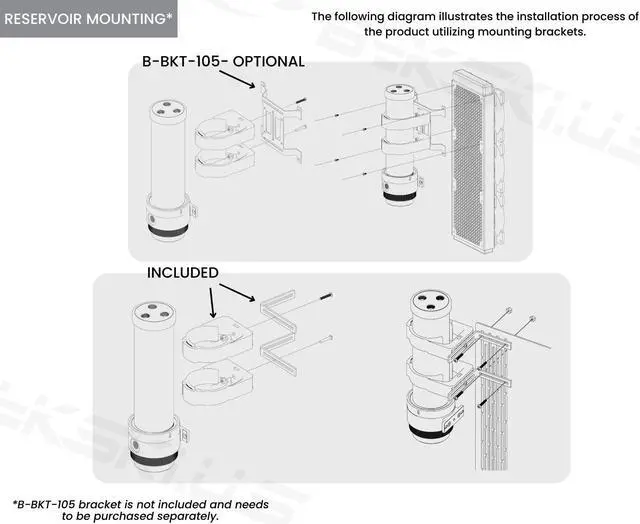 RESERVOIR MOUNTING*

The following diagram illustrates the installation process of the product utilizing mounting brackets.

B-BKT-105- OPTIONAL

INCLUDED

*B-BKT-105 bracket is not included and needs to be purchased separately.