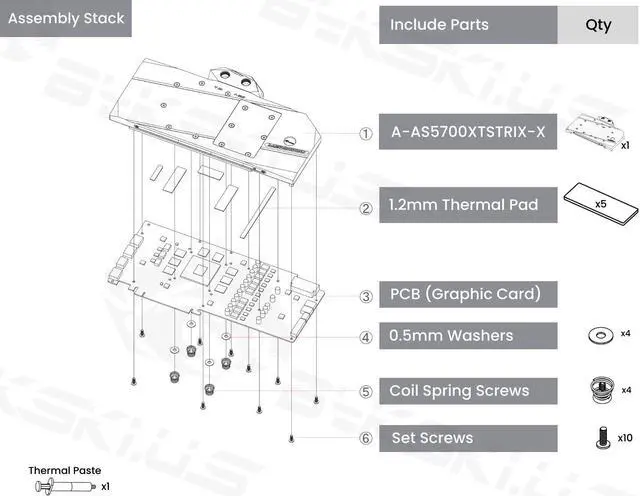 Assembly Stack

| Include Parts | Qty |
|---|---|
| ① A-AS5700XTSTRIX-X | x1 |
| ② 1.2mm Thermal Pad | x5 |
| ③ PCB (Graphic Card) | |
| ④ 0.5mm Washers | x4 |
| ⑤ Coil Spring Screws | x4 |
| ⑥ Set Screws | x10 |

Thermal Paste x1