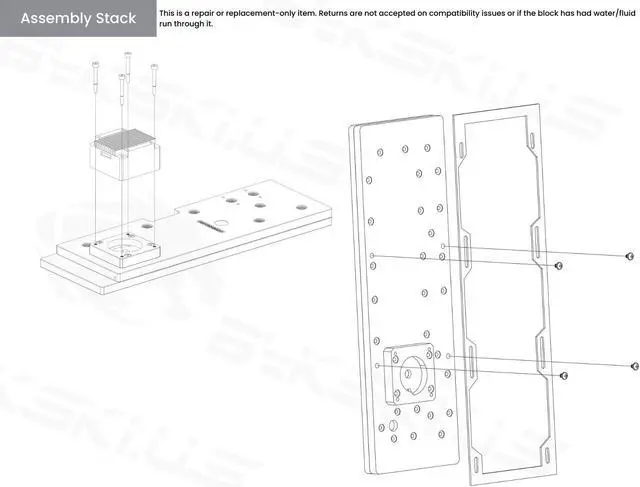 Assembly Stack

This is a repair or replacement-only item. Returns are not accepted on compatibility issues or if the block has had water/fluid run through it.