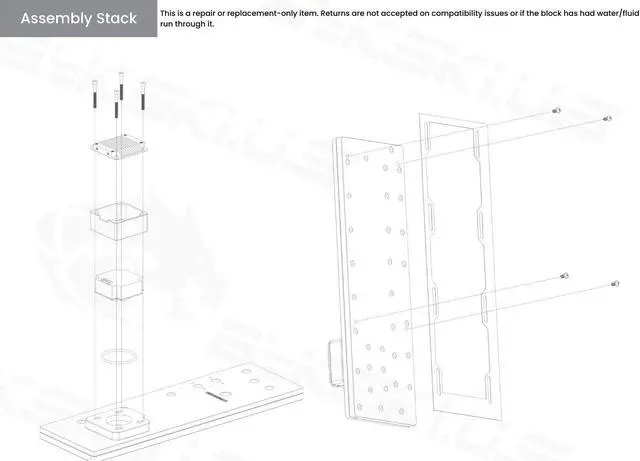 Assembly Stack

This is a repair or replacement-only item. Returns are not accepted on compatibility issues or if the block has had water/fluid run through it.