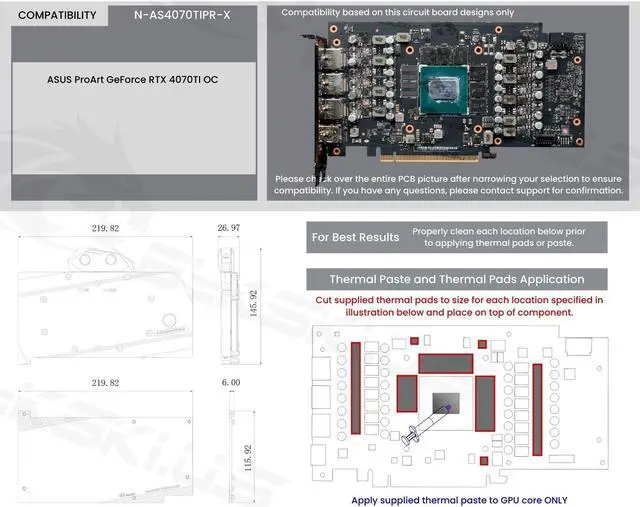 COMPATIBILITY

N-AS4070TIPR-X

ASUS ProArt GeForce RTX 4070TI OC

Compatibility based on this circuit board designs only

Please check over the entire PCB picture after narrowing your selection to ensure compatibility. If you have any questions, please contact support for confirmation.

219.82

26.97

145.92

219.82

6.00

115.92

For Best Results

Properly clean each location below prior to applying thermal pads or paste.

Thermal Paste and Thermal Pads Application

Cut supplied thermal pads to size for each location specified in illustration below and place on top of component.

Apply supplied thermal paste to GPU core ONLY