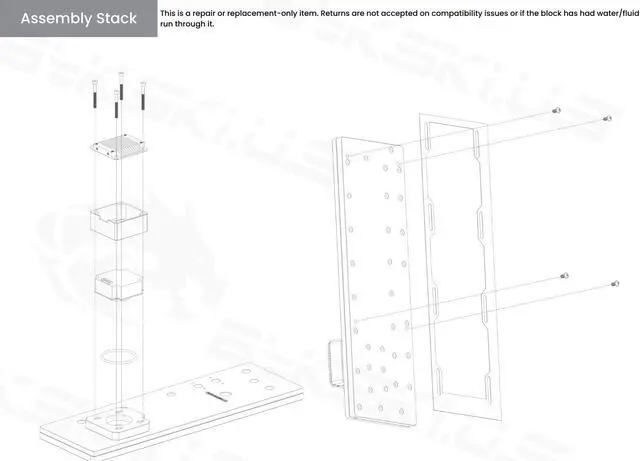 Assembly Stack

This is a repair or replacement-only item. Returns are not accepted on compatibility issues or if the block has had water/fluid run through it.