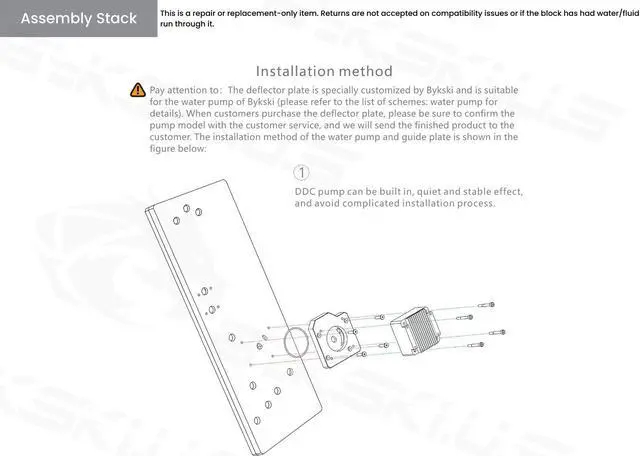 Assembly Stack

This is a repair or replacement-only item. Returns are not accepted on compatibility issues or if the block has had water/fluid run through it.

Installation method

Pay attention to: The deflector plate is specially customized by Bykski and is suitable for the water pump of Bykski (please refer to the list of schemes: water pump for details). When customers purchase the deflector plate, please be sure to confirm the pump model with the customer service, and we will send the finished product to the customer. The installation method of the water pump and guide plate is shown in the figure below:

1

DDC pump can be built in, quiet and stable effect, and avoid complicated installation process.