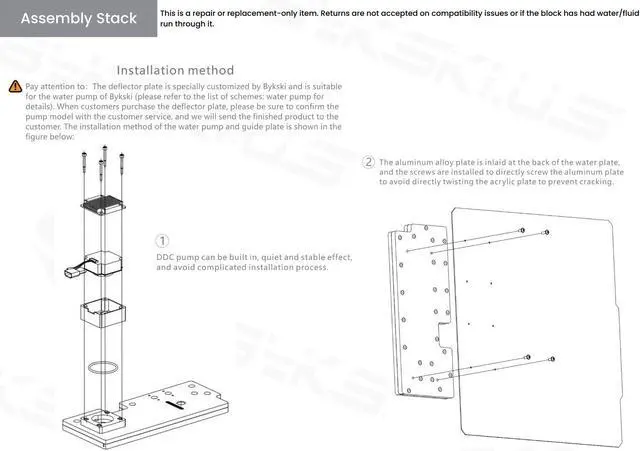 Assembly Stack

This is a repair or replacement-only item. Returns are not accepted on compatibility issues or if the block has had water/fluid run through it.

Installation method

Pay attention to: The deflector plate is specially customized by Bykski and is suitable for the water pump of Bykski (please refer to the list of schemes: water pump for details). When customers purchase the deflector plate, please be sure to confirm the pump model with the customer service, and we will send the finished product to the customer. The installation method of the water pump and guide plate is shown in the figure below:

① DDC pump can be built in, quiet and stable effect, and avoid complicated installation process.

② The aluminum alloy plate is inlaid at the back of the water plate, and the screws are installed to directly screw the aluminum plate to avoid directly twisting the acrylic plate to prevent cracking.