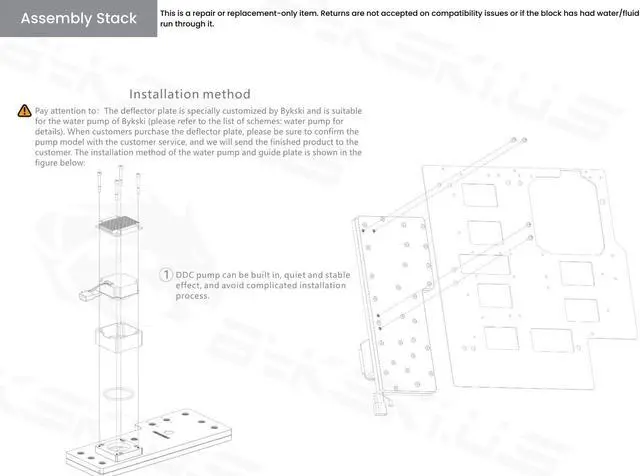 Assembly Stack

This is a repair or replacement-only item. Returns are not accepted on compatibility issues or if the block has had water/fluid run through it.

Installation method

Pay attention to: The deflector plate is specially customized by Bykski and is suitable for the water pump of Bykski (please refer to the list of schemes: water pump for details). When customers purchase the deflector plate, please be sure to confirm the pump model with the customer service, and we will send the finished product to the customer. The installation method of the water pump and guide plate is shown in the figure below:

1 DDC pump can be built in, quiet and stable effect, and avoid complicated installation process.