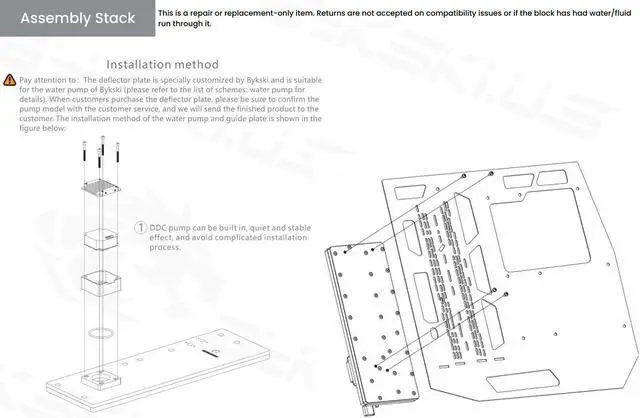 Assembly Stack

This is a repair or replacement-only item. Returns are not accepted on compatibility issues or if the block has had water/fluid run through it.

Installation method

Pay attention to: The deflector plate is specially customized by Bykski and is suitable for the water pump of Bykski (please refer to the list of schemes: water pump for details). When customers purchase the deflector plate, please be sure to confirm the pump model with the customer service, and we will send the finished product to the customer. The installation method of the water pump and guide plate is shown in the figure below:

1 DDC pump can be built in, quiet and stable effect, and avoid complicated installation process.