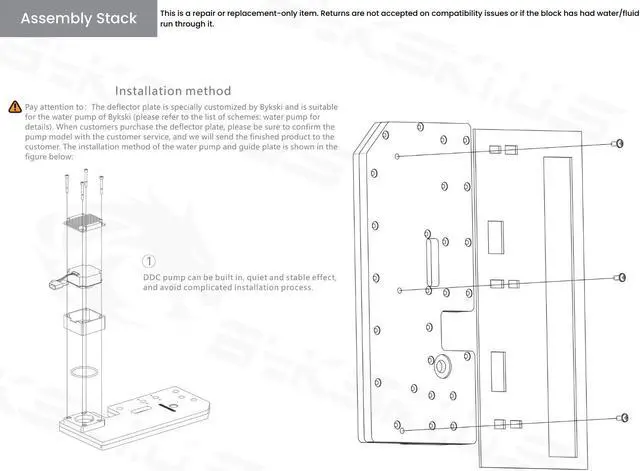 Assembly Stack

This is a repair or replacement-only item. Returns are not accepted on compatibility issues or if the block has had water/fluid run through it.

Installation method

Pay attention to: The deflector plate is specially customized by Bykski and is suitable for the water pump of Bykski (please refer to the list of schemes: water pump for details). When customers purchase the deflector plate, please be sure to confirm the pump model with the customer service, and we will send the finished product to the customer. The installation method of the water pump and guide plate is shown in the figure below:

①

DDC pump can be built in, quiet and stable effect, and avoid complicated installation process.