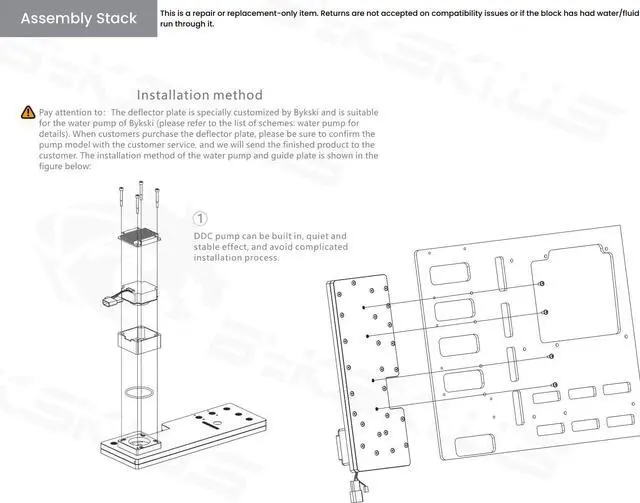 Assembly Stack

This is a repair or replacement-only item. Returns are not accepted on compatibility issues or if the block has had water/fluid run through it.

Installation method

Pay attention to: The deflector plate is specially customized by Bykski and is suitable for the water pump of Bykski (please refer to the list of schemes: water pump for details). When customers purchase the deflector plate, please be sure to confirm the pump model with the customer service, and we will send the finished product to the customer. The installation method of the water pump and guide plate is shown in the figure below:

①
DDC pump can be built in, quiet and stable effect, and avoid complicated installation process.