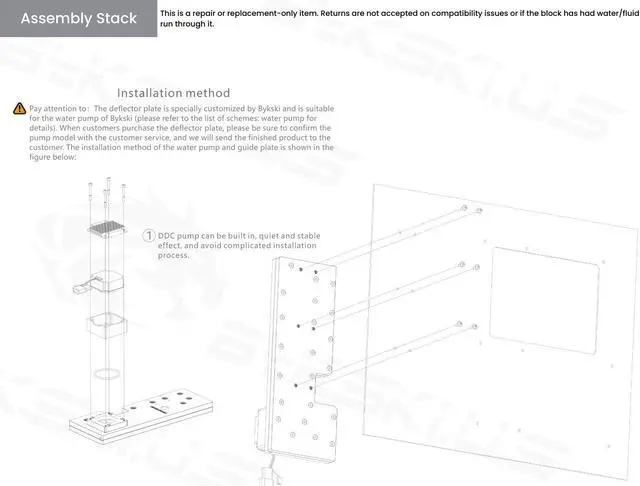 Assembly Stack

This is a repair or replacement-only item. Returns are not accepted on compatibility issues or if the block has had water/fluid run through it.

Installation method

Pay attention to: The deflector plate is specially customized by Bykski and is suitable for the water pump of Bykski (please refer to the list of schemes: water pump for details). When customers purchase the deflector plate, please be sure to confirm the pump model with the customer service, and we will send the finished product to the customer. The installation method of the water pump and guide plate is shown in the figure below:

1 DDC pump can be built in, quiet and stable effect, and avoid complicated installation process.