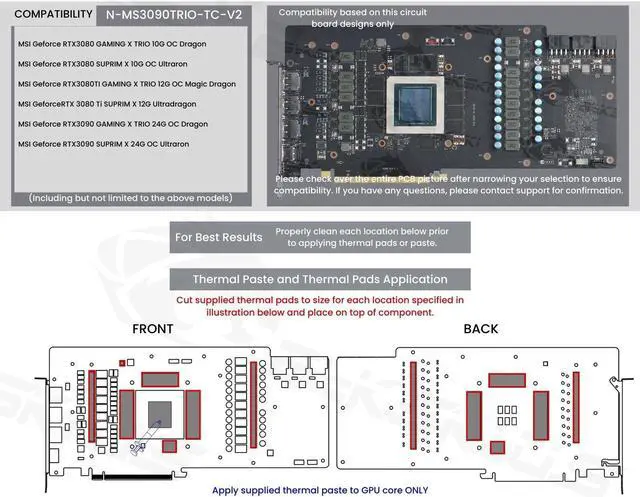 COMPATIBILITY N-MS3090TRIO-TC-V2

MSI Geforce RTX3080 GAMING X TRIO 10G OC Dragon

MSI Geforce RTX3080 SUPRIM X 10G OC Ultraron

MSI Geforce RTX3080TI GAMING X TRIO 12G OC Magic Dragon

MSI GeforceRTX 3080 Ti SUPRIM X 12G Ultradragon

MSI Geforce RTX3090 GAMING X TRIO 24G OC Dragon

MSI Geforce RTX3090 SUPRIM X 24G OC Ultraron

(Including but not limited to the above models)

Compatibility based on this circuit board designs only

Please check over the entire PCB picture after narrowing your selection to ensure compatibility. If you have any questions, please contact support for confirmation.

For Best Results Properly clean each location below prior to applying thermal pads or paste.

Thermal Paste and Thermal Pads Application

Cut supplied thermal pads to size for each location specified in illustration below and place on top of component.

FRONT

BACK

Apply supplied thermal paste to GPU core ONLY