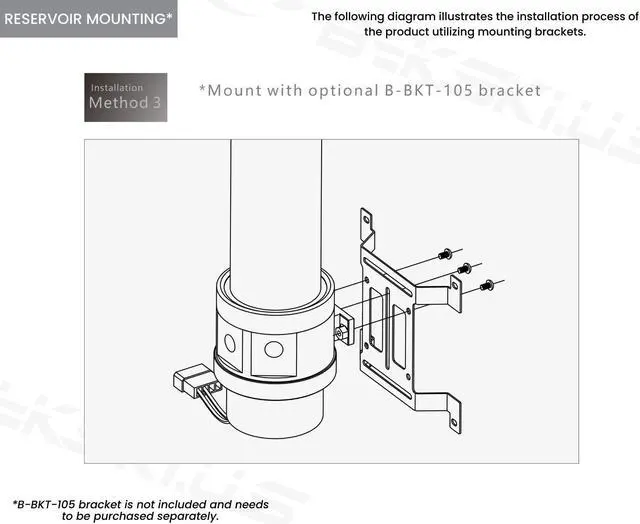 RESERVOIR MOUNTING*

The following diagram illustrates the installation process of the product utilizing mounting brackets.

Installation
Method 3

*Mount with optional B-BKT-105 bracket

*B-BKT-105 bracket is not included and needs to be purchased separately.