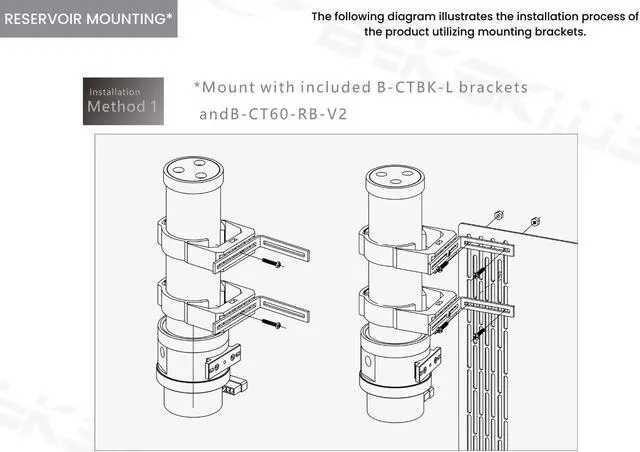 RESERVOIR MOUNTING*

The following diagram illustrates the installation process of the product utilizing mounting brackets.

Installation
Method 1

*Mount with included B-CTBK-L brackets andB-CT60-RB-V2