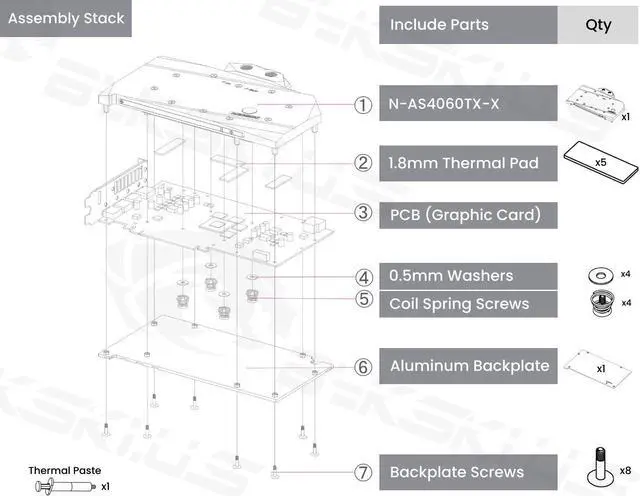 Assembly Stack

| Include Parts | Qty |
|---|---|
| ① N-AS4060TX-X | x1 |
| ② 1.8mm Thermal Pad | x5 |
| ③ PCB (Graphic Card) | |
| ④ 0.5mm Washers | x4 |
| ⑤ Coil Spring Screws | x4 |
| ⑥ Aluminum Backplate | x1 |
| ⑦ Backplate Screws | x8 |

Thermal Paste x1