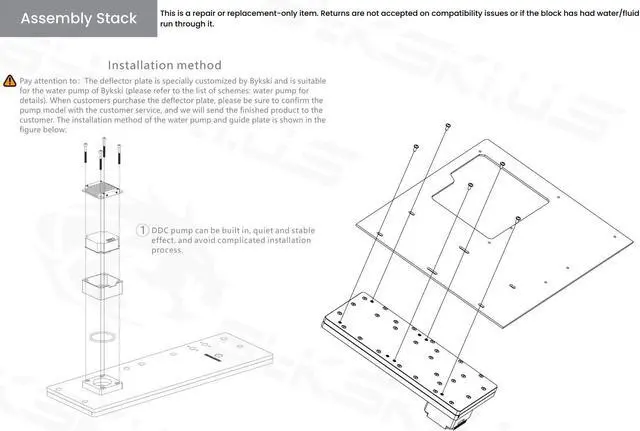 Assembly Stack

This is a repair or replacement-only item. Returns are not accepted on compatibility issues or if the block has had water/fluid run through it.

Installation method

Pay attention to: The deflector plate is specially customized by Bykski and is suitable for the water pump of Bykski (please refer to the list of schemes: water pump for details). When customers purchase the deflector plate, please be sure to confirm the pump model with the customer service, and we will send the finished product to the customer. The installation method of the water pump and guide plate is shown in the figure below:

1 DDC pump can be built in, quiet and stable effect, and avoid complicated installation process.